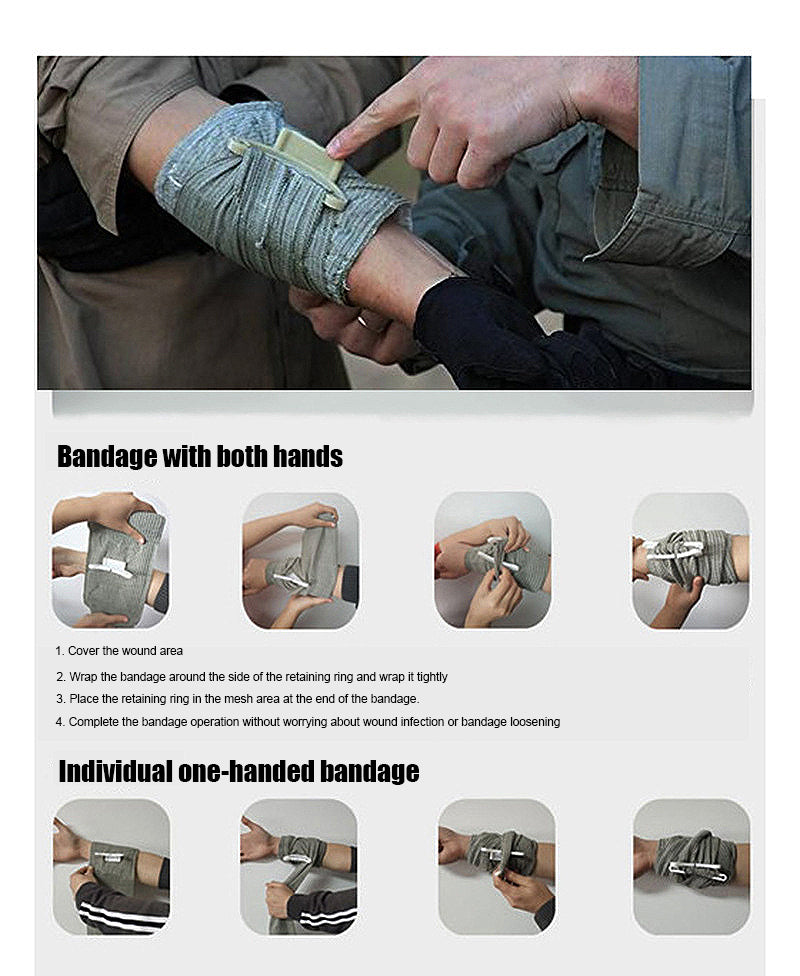 Bandage with both hands

1. Cover the wound area

2. Wrap the bandage around the side of the retaining ring and wrap it tightly

3. Place the retaining ring in the mesh area at the end of the bandage.

4. Complete the bandage operation without worrying about wound infection or bandage loosening

Individual one-handed bandage