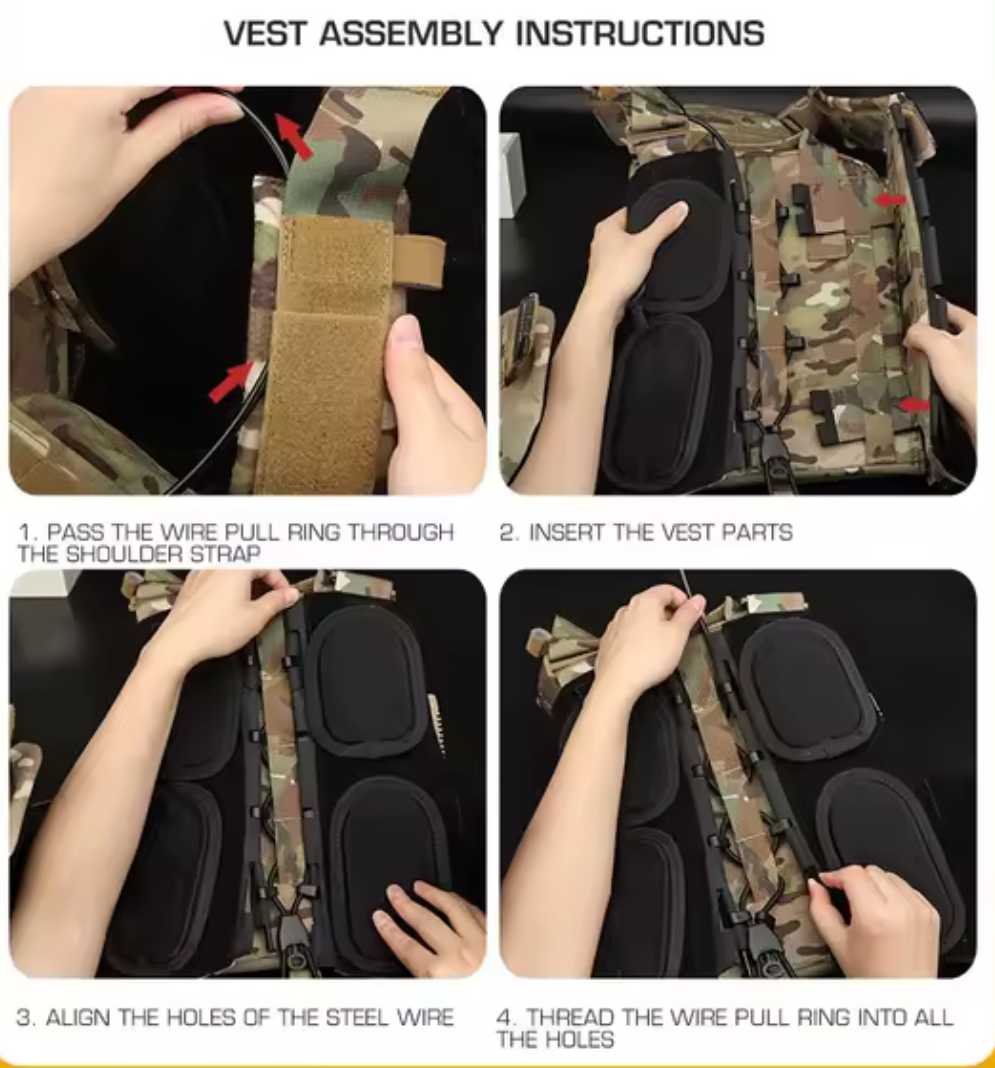 VEST ASSEMBLY INSTRUCTIONS

1. PASS THE WIRE PULL RING THROUGH THE SHOULDER STRAP

2. INSERT THE VEST PARTS

3. ALIGN THE HOLES OF THE STEEL WIRE

4. THREAD THE WIRE PULL RING INTO ALL THE HOLES