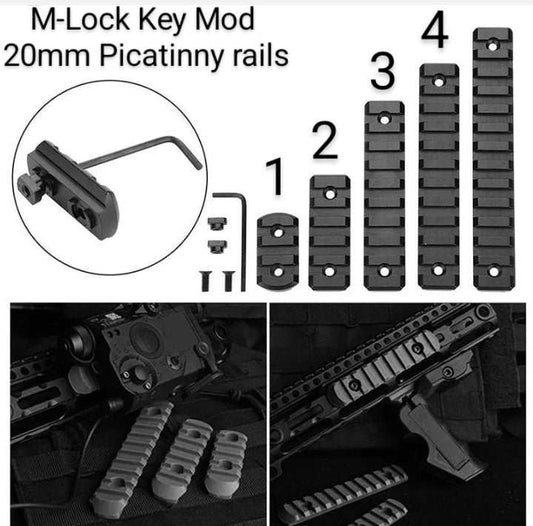 M-Lock Key Mod
20mm Picatinny rails

1

2

3

4