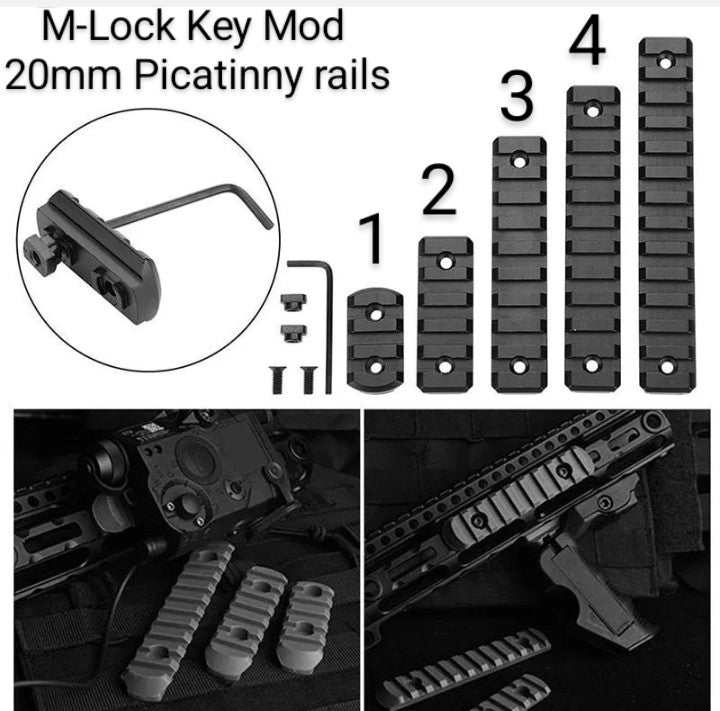 M-Lock Key Mod
20mm Picatinny rails

1
2
3
4