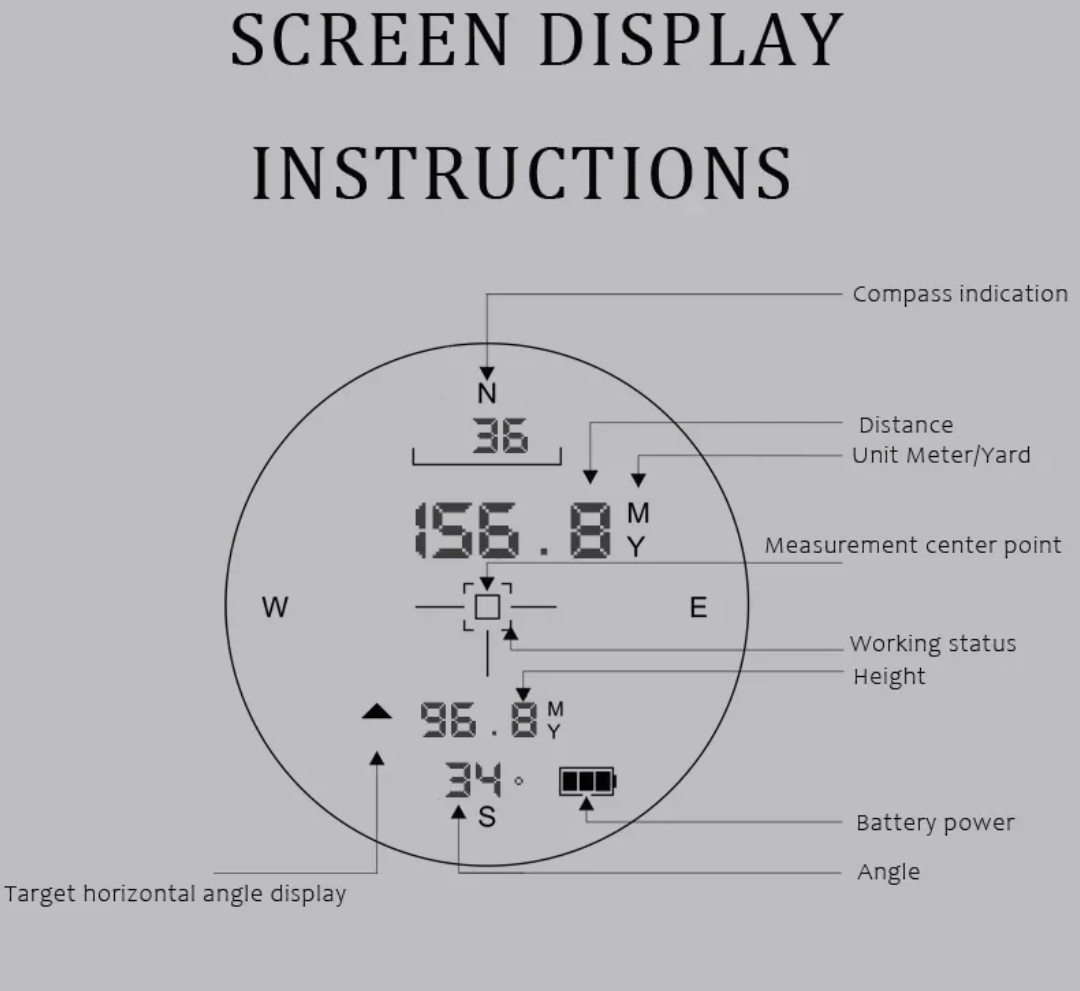 SCREEN DISPLAY INSTRUCTIONS

Compass indication

N

36

Distance

Unit Meter/Yard

156.8 M Y

Measurement center point

W

E

Working status

Height

96.8 M Y

34°

S

Battery power

Angle

Target horizontal angle display